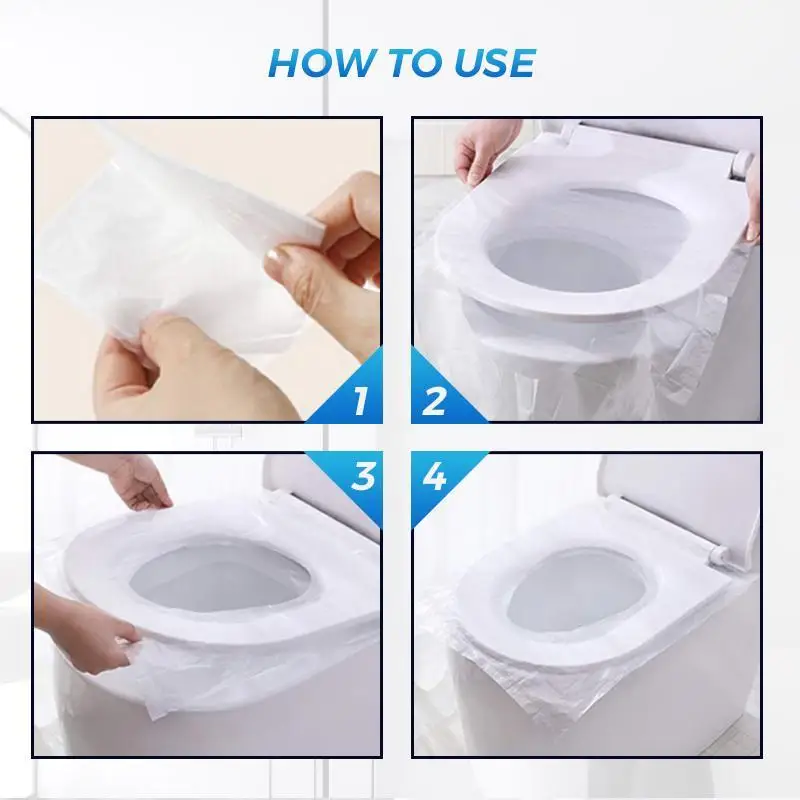 HOW TO USE

1

2

3

4